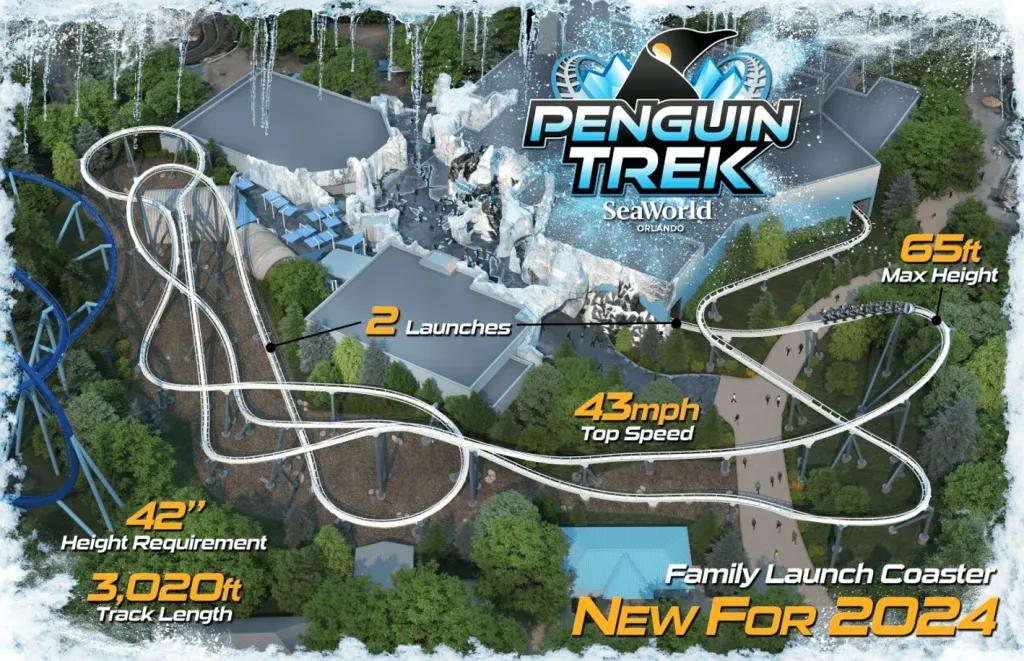 PENGUIN TREK
SeaWorld
ORLANDO

65ft
Max Height

2 Launches

43mph
Top Speed

42"
Height Requirement

3,020ft
Track Length

Family Launch Coaster
NEW FOR 2024