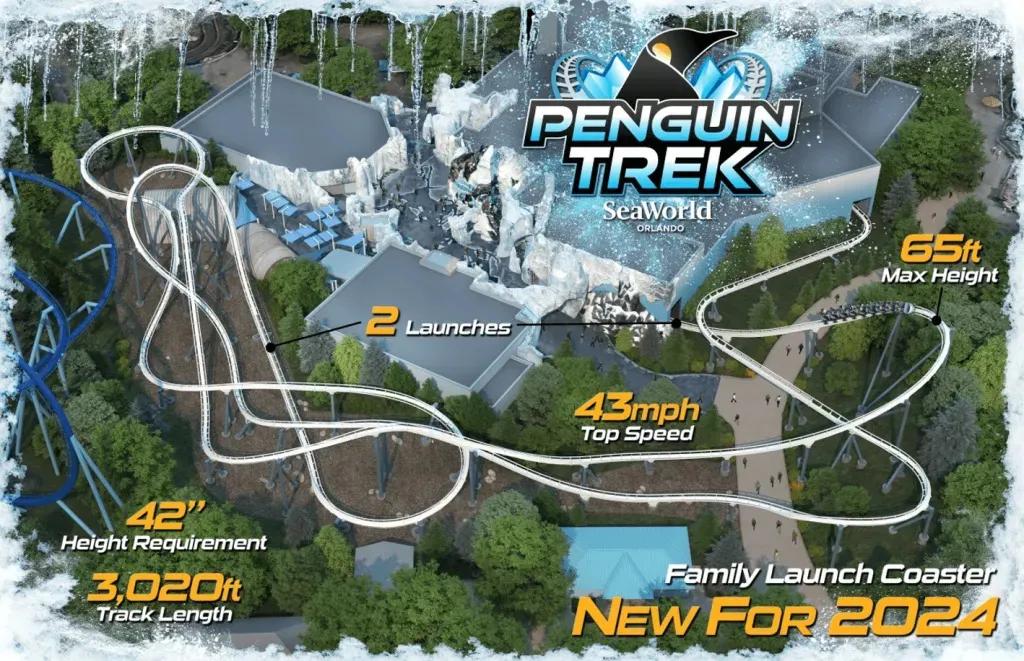 PENGUIN TREK
SeaWorld
ORLANDO

65ft
Max Height

2 Launches

43mph
Top Speed

42"
Height Requirement

3,020ft
Track Length

Family Launch Coaster
NEW FOR 2024